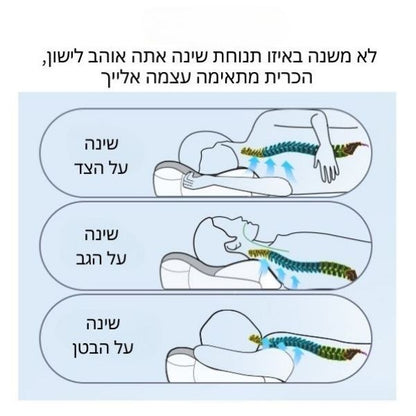 לא משנה באיזו תנוחת שינה אתה אוהב לישון,
הכרית מתאימה עצמה אלייך

שינה
על הצד

שינה
על הגב

שינה
על הבטן