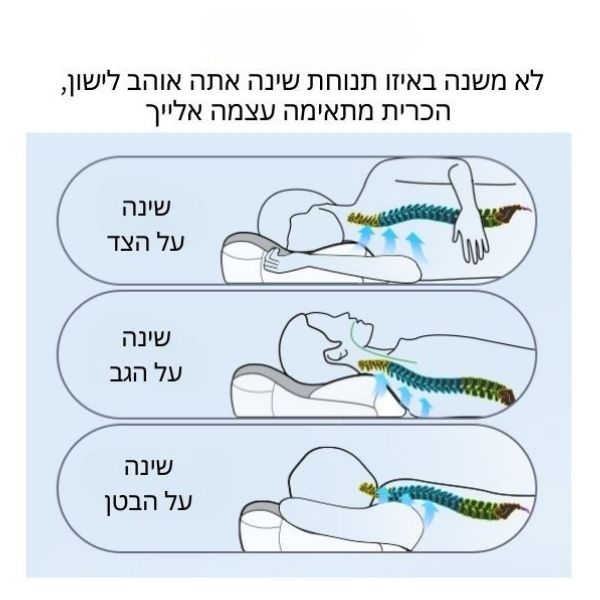 לא משנה באיזו תנוחת שינה אתה אוהב לישון,
הכרית מתאימה עצמה אלייך

שינה
על הצד

שינה
על הגב

שינה
על הבטן