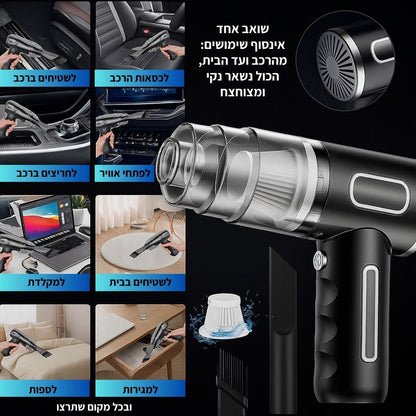 שואב אחד
אינסוף שימושים:
מהרכב ועד הבית,
הכול נשאר נקי
ומצוחצח

לכסאות הרכב
לשטיחים ברכב

לפתחי אוויר
לחריצים ברכב

לשטיחים בבית
למקלדת

למגירות
לספות

ובכל מקום שתרצו